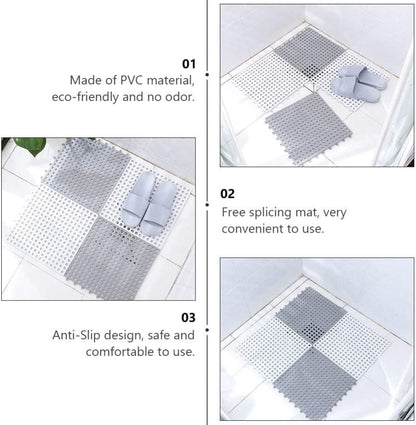 01
Made of PVC material, eco-friendly and no odor.

02
Free splicing mat, very convenient to use.

03
Anti-Slip design, safe and comfortable to use.